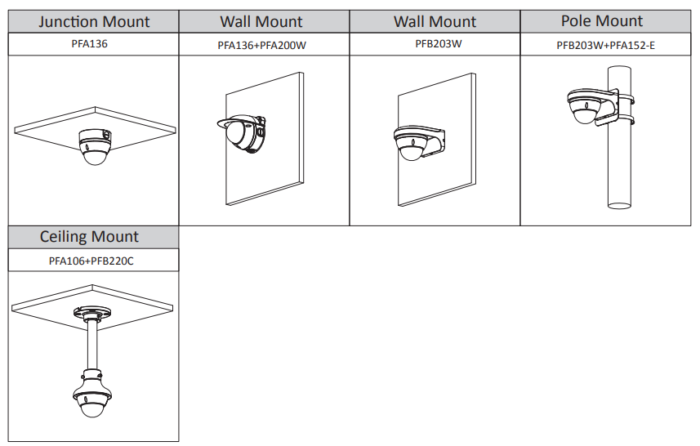 | Junction Mount | Wall Mount | Wall Mount | Pole Mount |
|---|---|---|---|
| PFA136 | PFA136+PFA200W | PFB203W | PFB203W+PFA152-E |

| Ceiling Mount |
|---|
| PFA106+PFB220C |